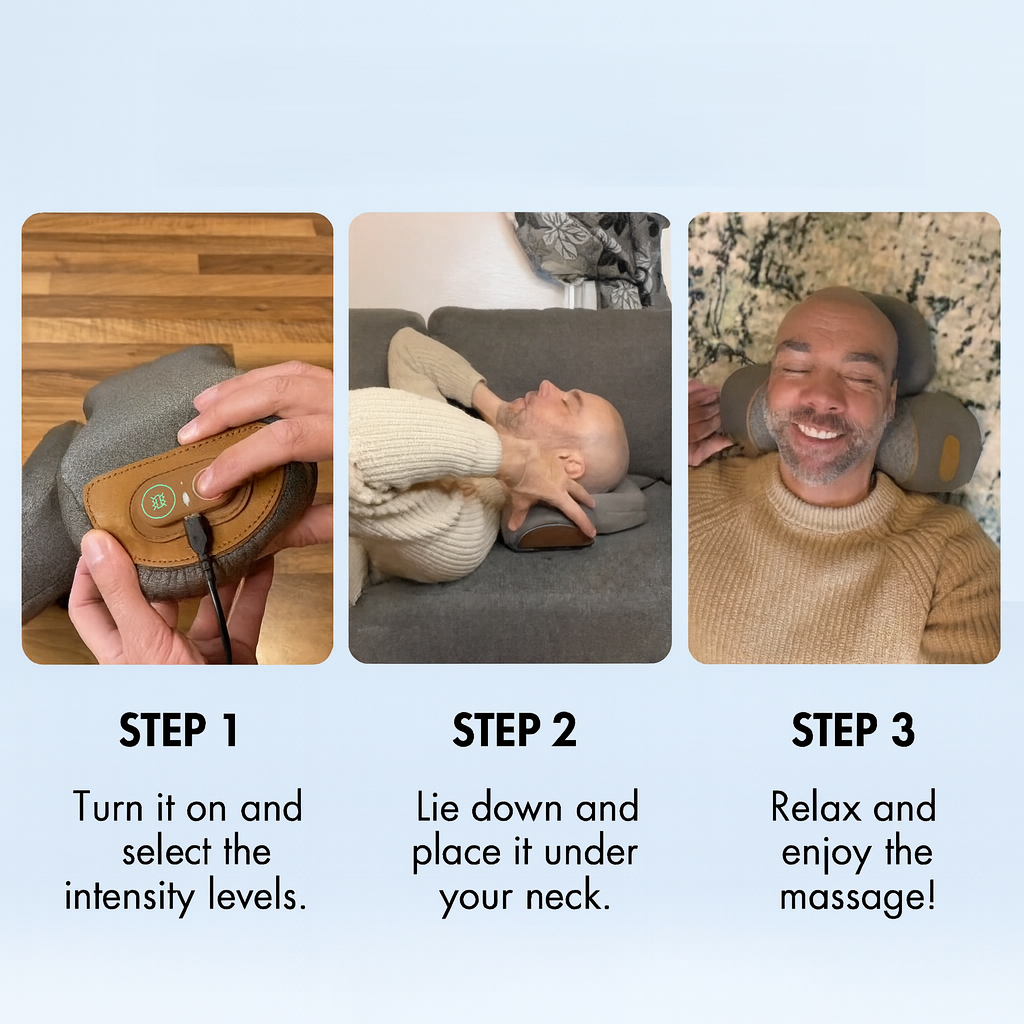 STEP 1

Turn it on and select the intensity levels.

STEP 2

Lie down and place it under your neck.

STEP 3

Relax and enjoy the massage!